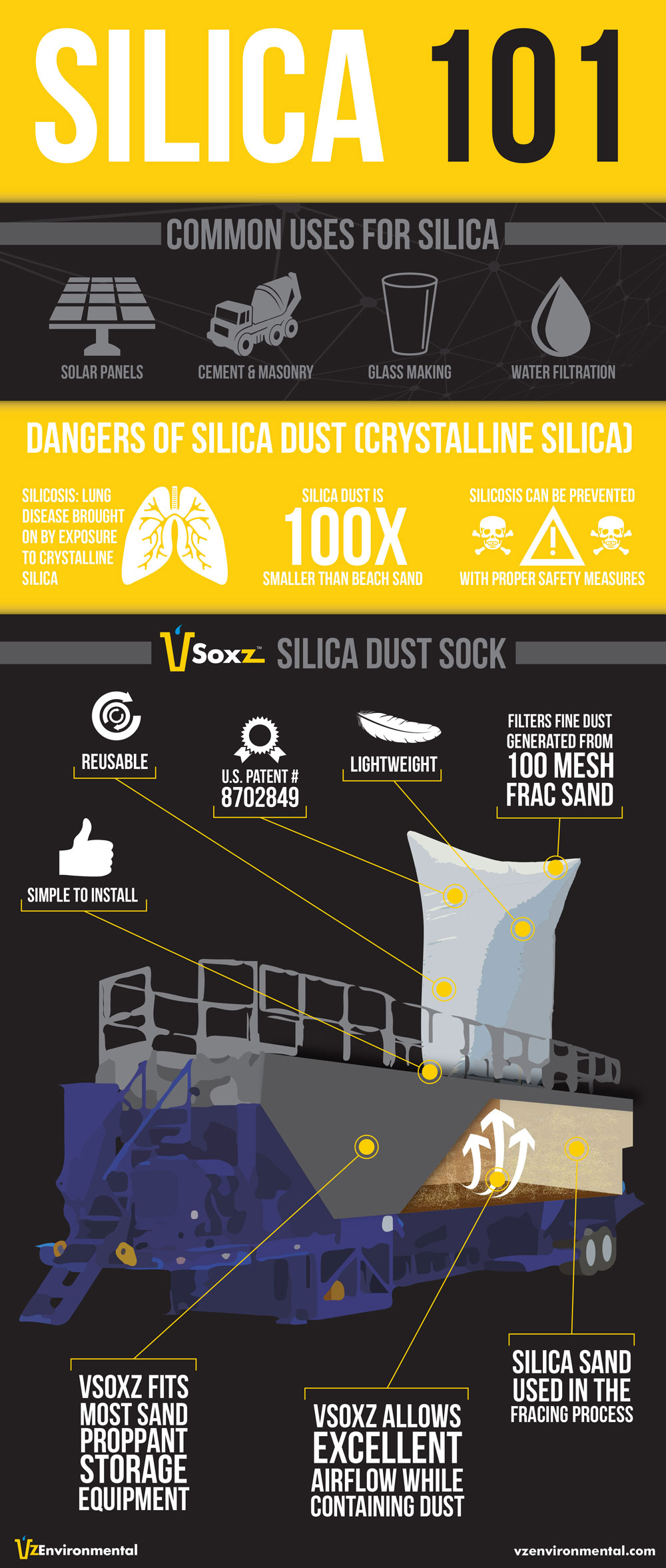 SILICA 101

COMMON USES FOR SILICA

SOLAR PANELS

CEMENT & MASONRY

GLASS MAKING

WATER FILTRATION

DANGERS OF SILICA DUST (CRYSTALLINE SILICA)

SILICOSIS: LUNG DISEASE BROUGHT ON BY EXPOSURE TO CRYSTALLINE SILICA

SILICA DUST IS 100X SMALLER THAN BEACH SAND

SILICOSIS CAN BE PREVENTED WITH PROPER SAFETY MEASURES

VSoxz™ SILICA DUST SOCK

REUSABLE

U.S. PATENT # 8702849

LIGHTWEIGHT

FILTERS FINE DUST GENERATED FROM 100 MESH FRAC SAND

SIMPLE TO INSTALL

VSOXZ FITS MOST SAND PROPPANT STORAGE EQUIPMENT

VSOXZ ALLOWS EXCELLENT AIRFLOW WHILE CONTAINING DUST

SILICA SAND USED IN THE FRACING PROCESS

VZEnvironmental

vzenvironmental.com